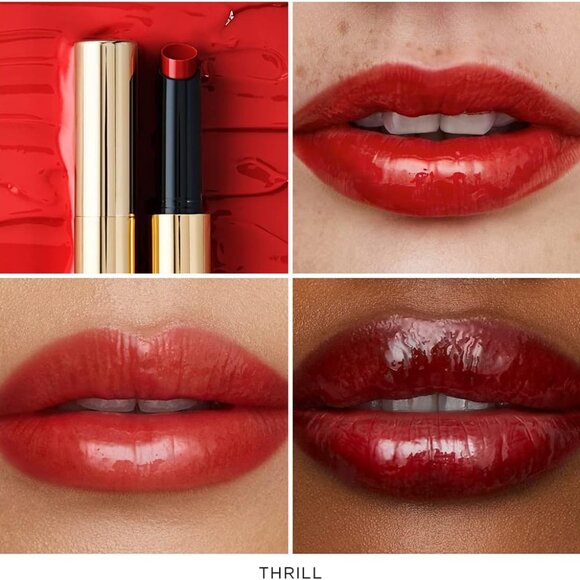 THRILL